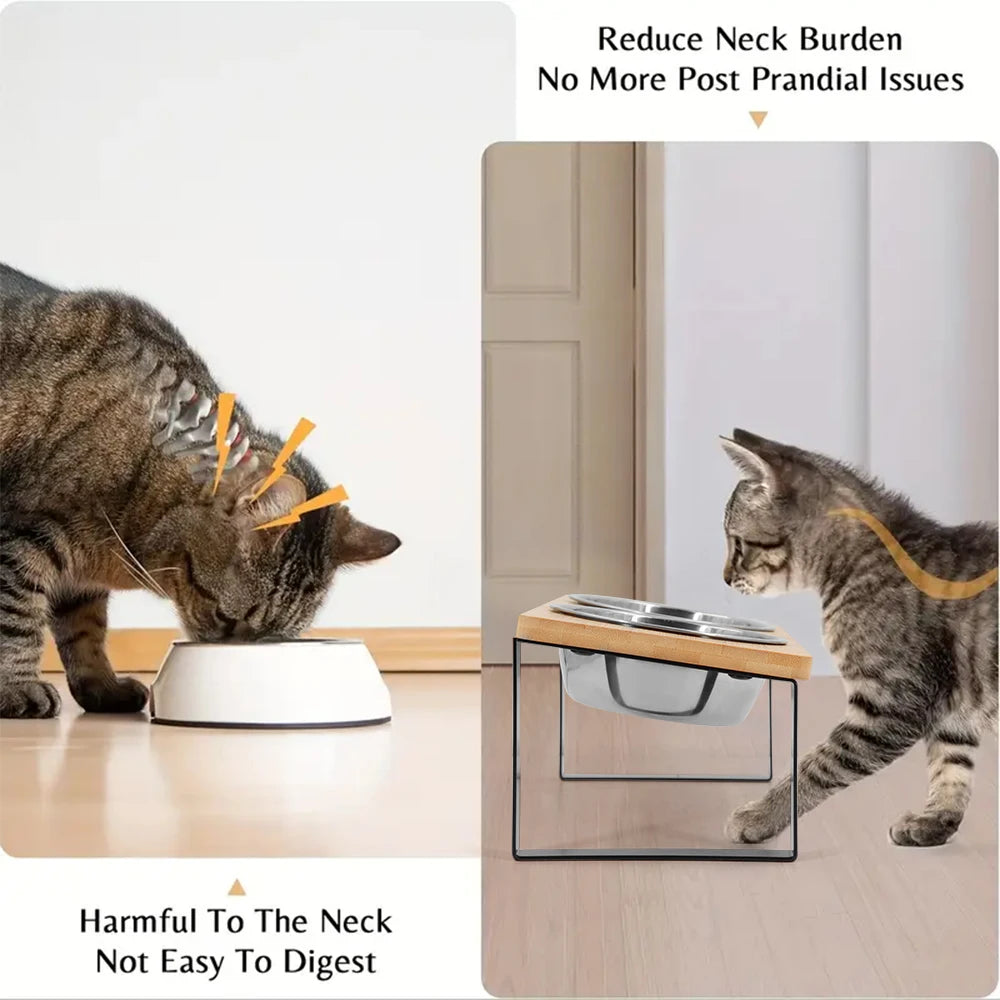 Reduce Neck Burden
No More Post Prandial Issues

Harmful To The Neck
Not Easy To Digest