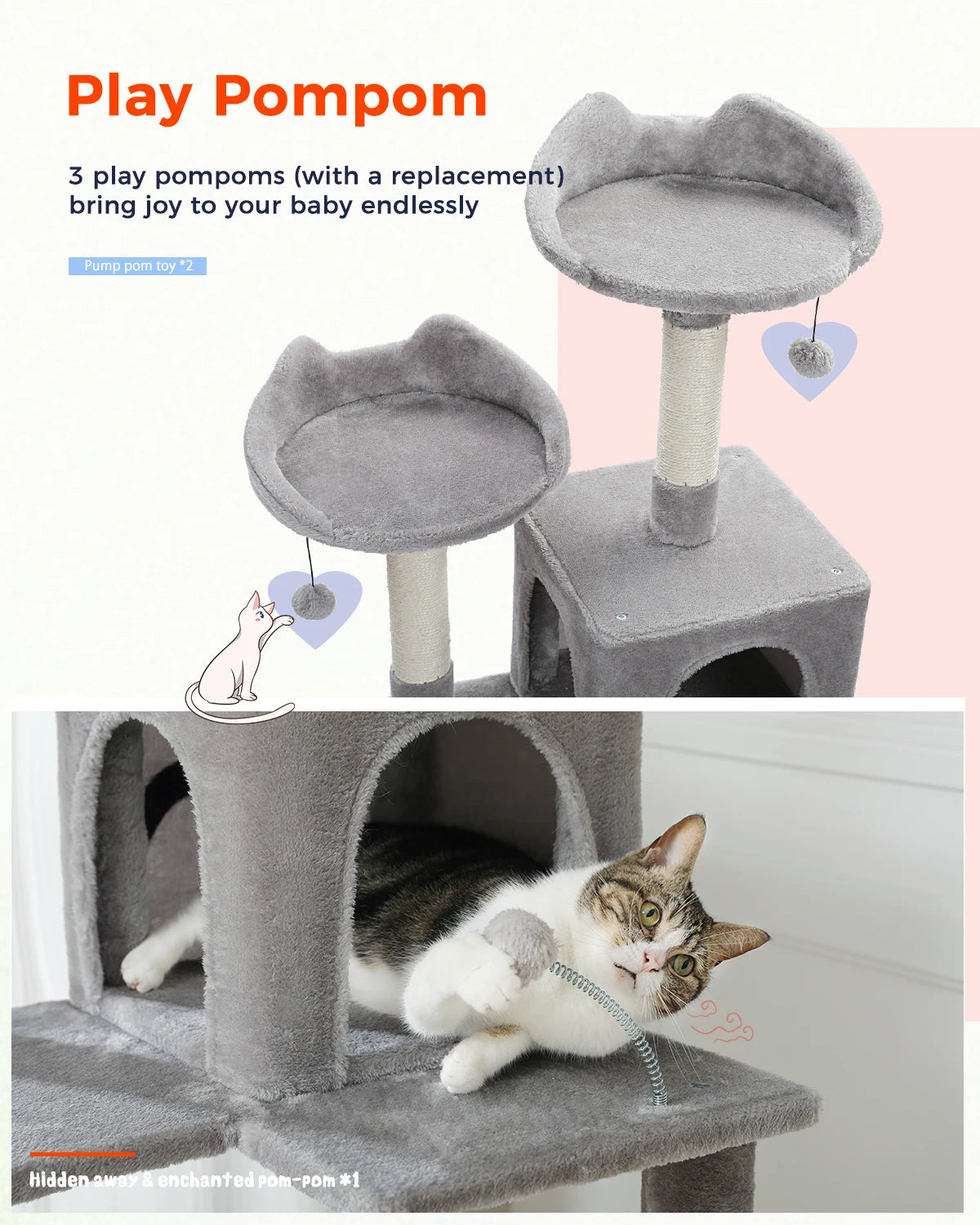 Play Pompom

3 play pompoms (with a replacement) bring joy to your baby endlessly

Pump pom toy *2

Hidden away & enchanted pom-pom *1