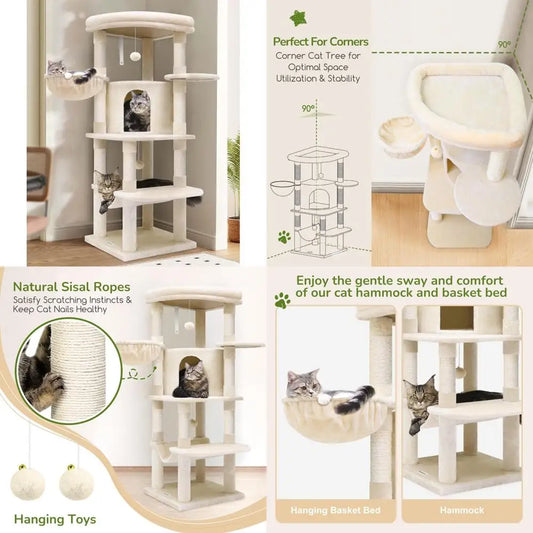 Perfect For Corners

Corner Cat Tree for Optimal Space Utilization & Stability

90°

90°

Natural Sisal Ropes

Satisfy Scratching Instincts & Keep Cat Nails Healthy

Hanging Toys

Enjoy the gentle sway and comfort of our cat hammock and basket bed

Hanging Basket Bed

Hammock